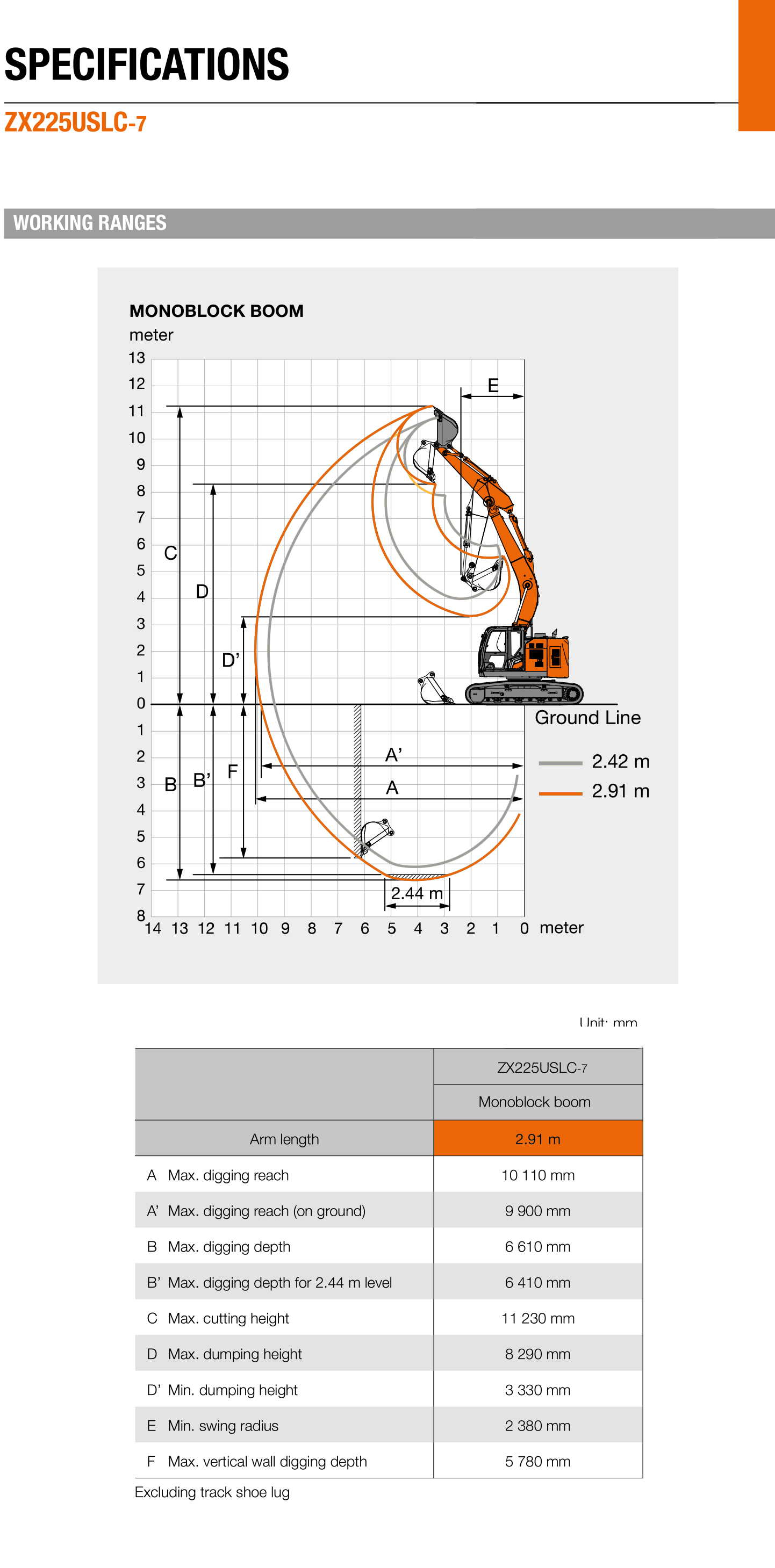 SPECIFICATIONS

ZX225USLC-7

WORKING RANGES

MONOBLOCK BOOM
meter

13
12
11
10
9
8
7
6
5
4
3
2
1
0
1
2
3
4
5
6
7
8

E
C
D
D'
B
B'
F
A'
A
2.44 m

Ground Line

2.42 m
2.91 m

14 13 12 11 10 9 8 7 6 5 4 3 2 1 0 meter

Unit: mm

| | ZX225USLC-7 |
|---|---|
| | Monoblock boom |
| Arm length | 2.91 m |
| A Max. digging reach | 10 110 mm |
| A' Max. digging reach (on ground) | 9 900 mm |
| B Max. digging depth | 6 610 mm |
| B' Max. digging depth for 2.44 m level | 6 410 mm |
| C Max. cutting height | 11 230 mm |
| D Max. dumping height | 8 290 mm |
| D' Min. dumping height | 3 330 mm |
| E Min. swing radius | 2 380 mm |
| F Max. vertical wall digging depth | 5 780 mm |

Excluding track shoe lug